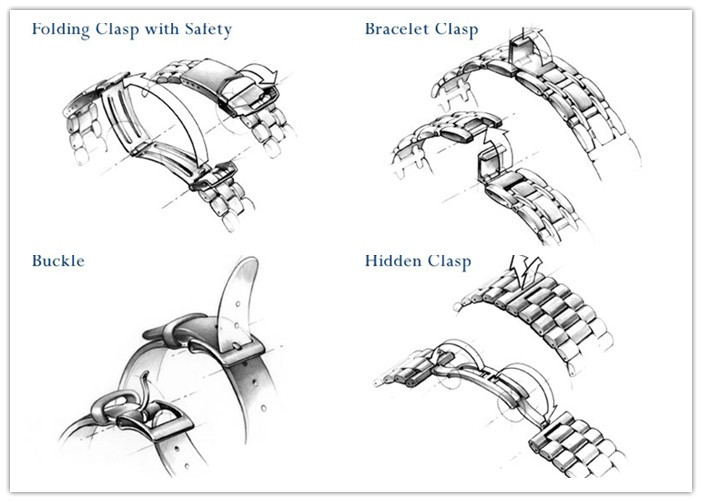 Folding Clasp with Safety

Bracelet Clasp

Buckle

Hidden Clasp